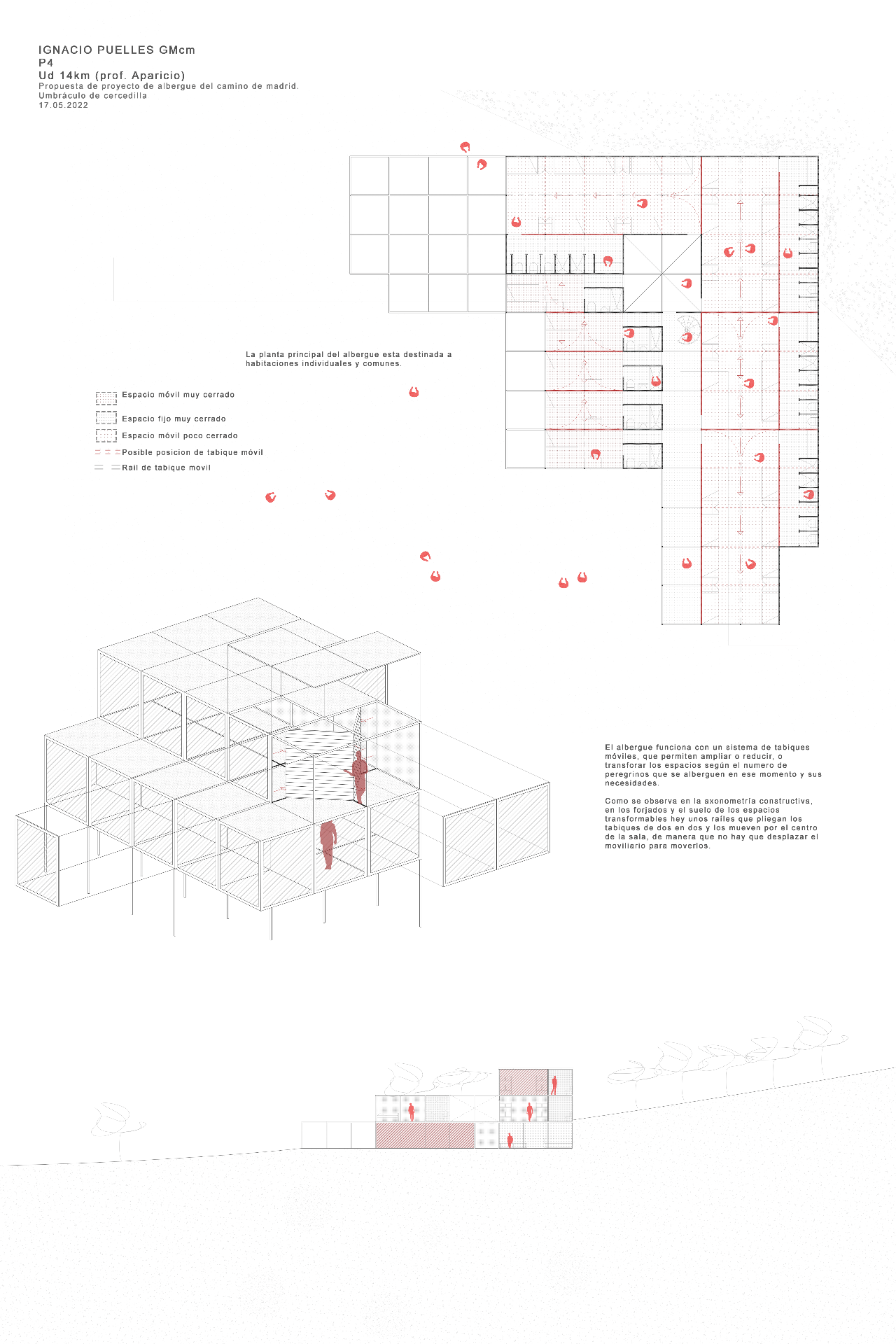 IGNACIO PUELLES GMcm
P4
Ud 14km (prof. Aparicio)
Propuesta de proyecto de albergue del camino de madrid.
Umbráculo de cercedilla
17.05.2022

La planta principal del albergue esta destinada a habitaciones individuales y comunes.

Espacio móvil muy cerrado
Espacio fijo muy cerrado
Espacio móvil poco cerrado
Posible posicion de tabique móvil
Rail de tabique movil

El albergue funciona con un sistema de tabiques móviles, que permiten ampliar o reducir, o transforar los espacios según el numero de peregrinos que se alberguen en ese momento y sus necesidades.

Como se observa en la axonometría constructiva, en los forjados y el suelo de los espacios transformables hey unos raíles que pliegan los tabiques de dos en dos y los mueven por el centro de la sala, de manera que no hay que desplazar el moviliario para moverlos.